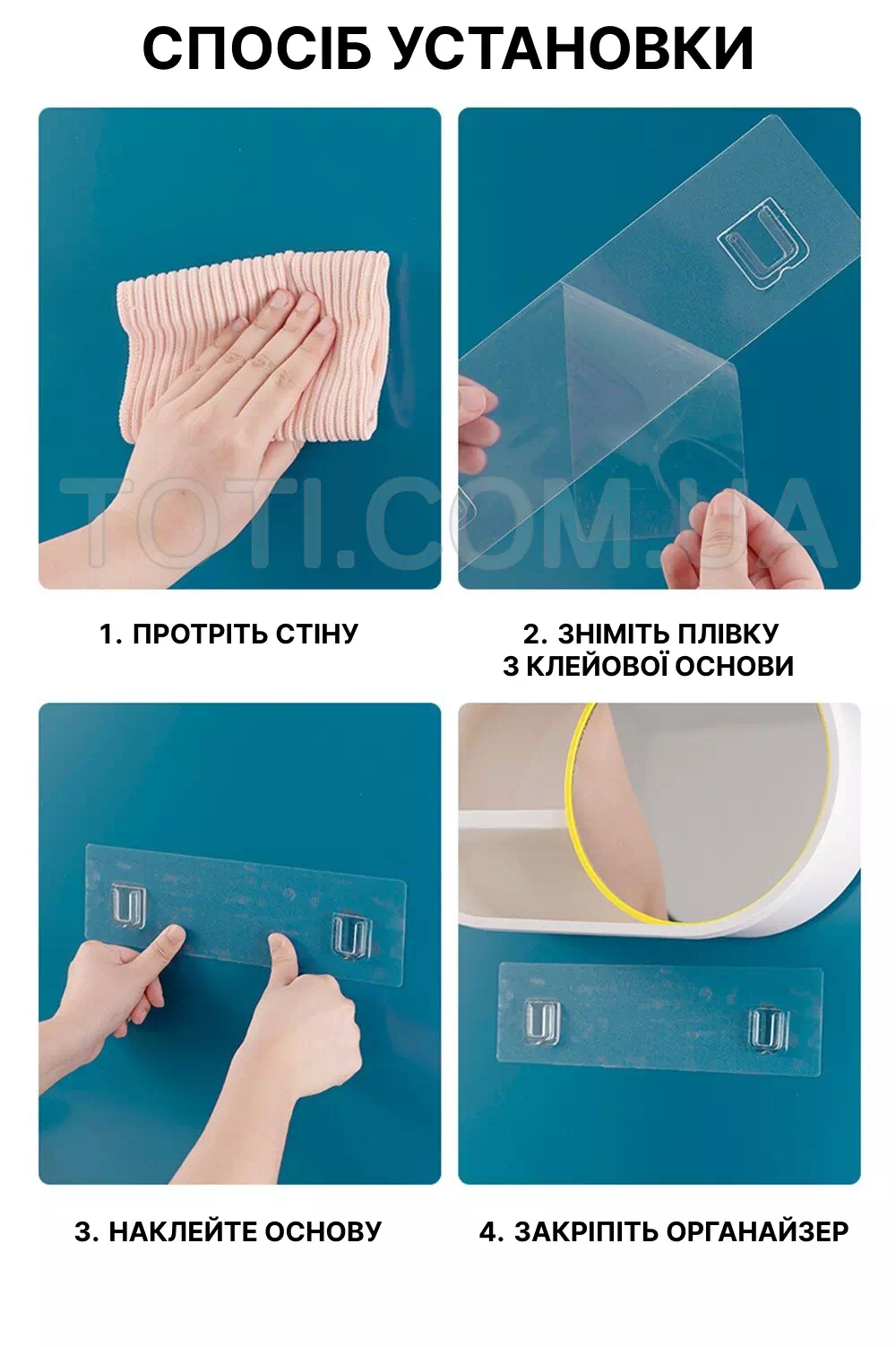 СПОСІБ УСТАНОВКИ

TOTI.COM.UA

1. ПРОТРІТЬ СТІНУ

2. ЗНІМІТЬ ПЛІВКУ З КЛЕЙОВОЇ ОСНОВИ

3. НАКЛЕЙТЕ ОСНОВУ

4. ЗАКРІПІТЬ ОРГАНАЙЗЕР